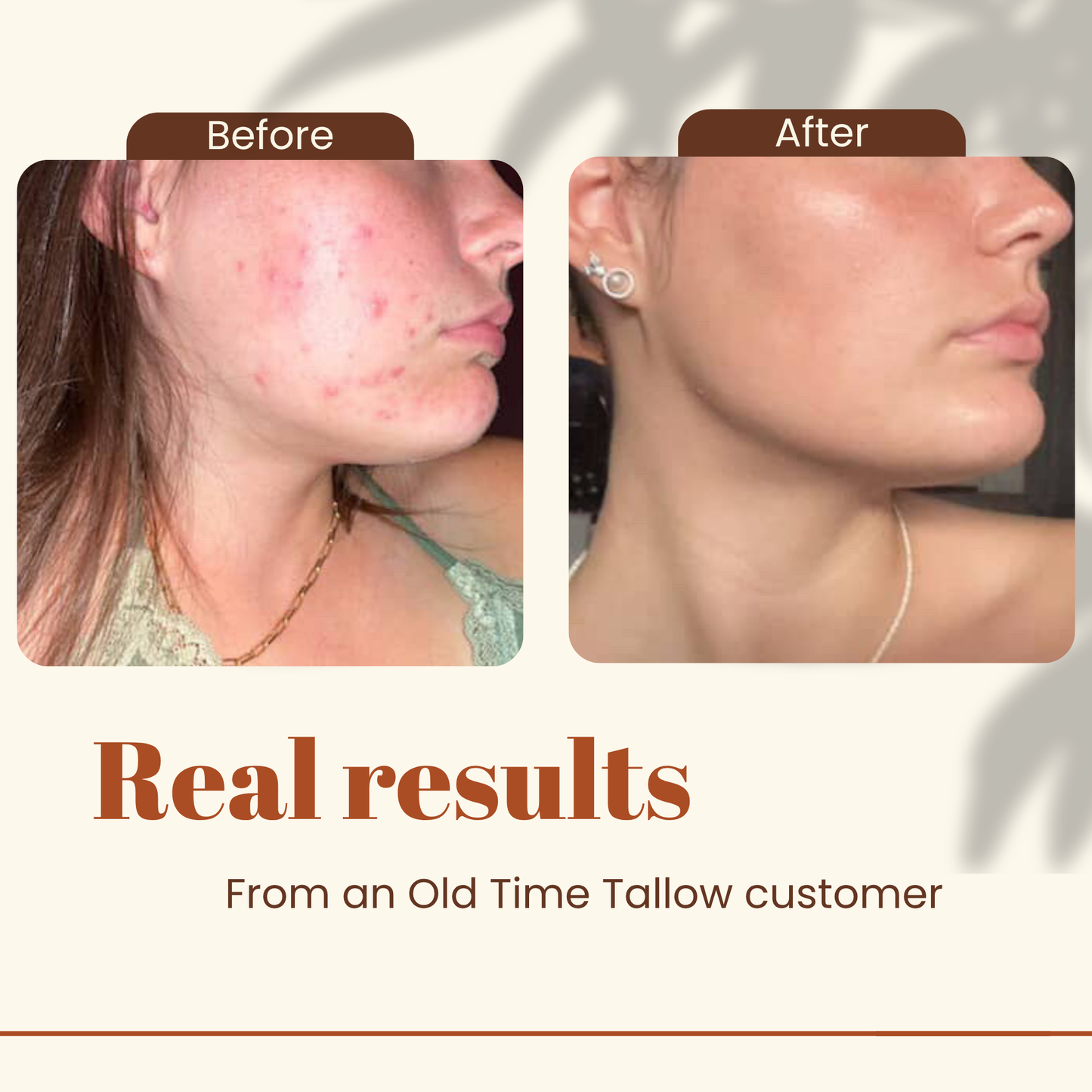 Before

After

Real results

From an Old Time Tallow customer