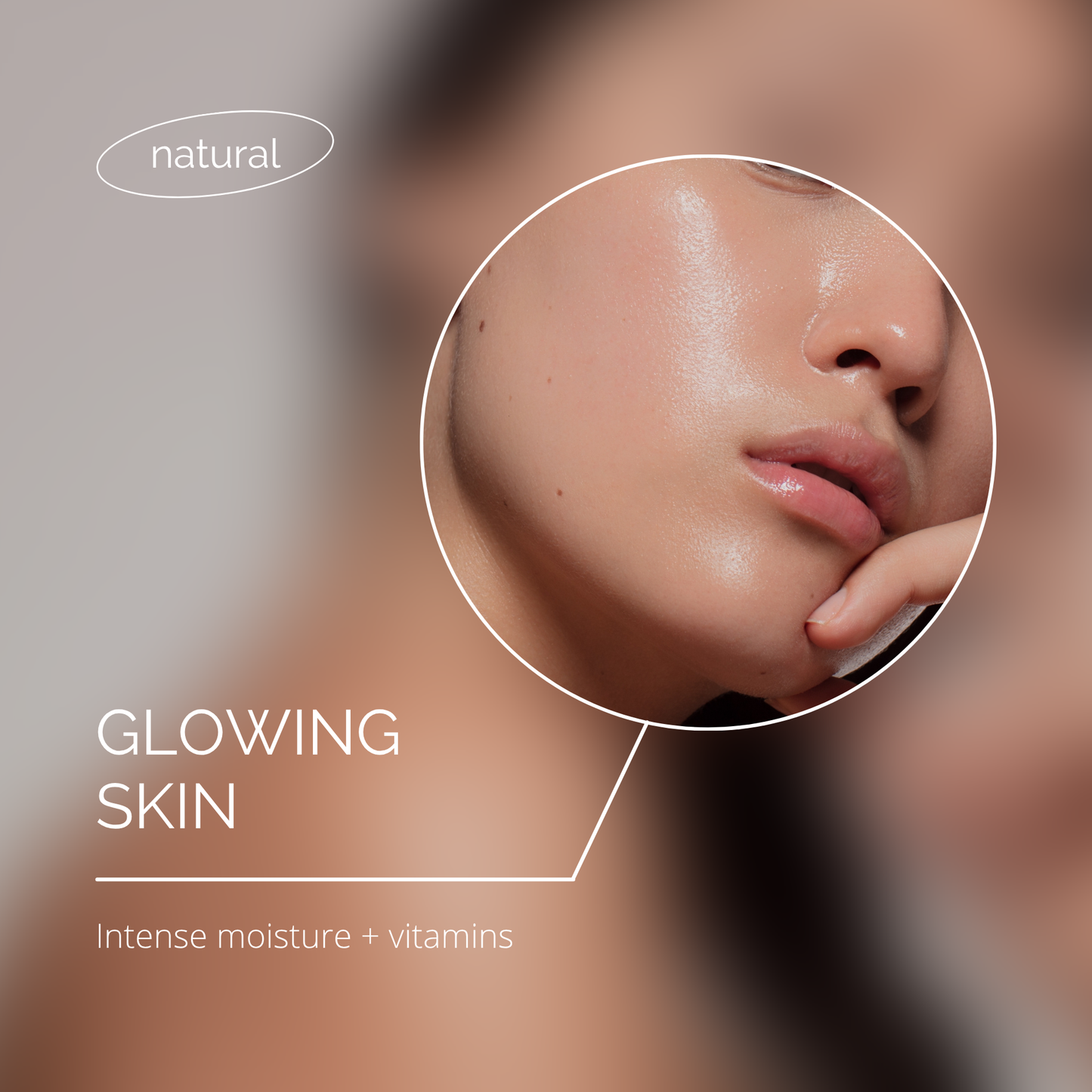 natural

GLOWING SKIN

Intense moisture + vitamins