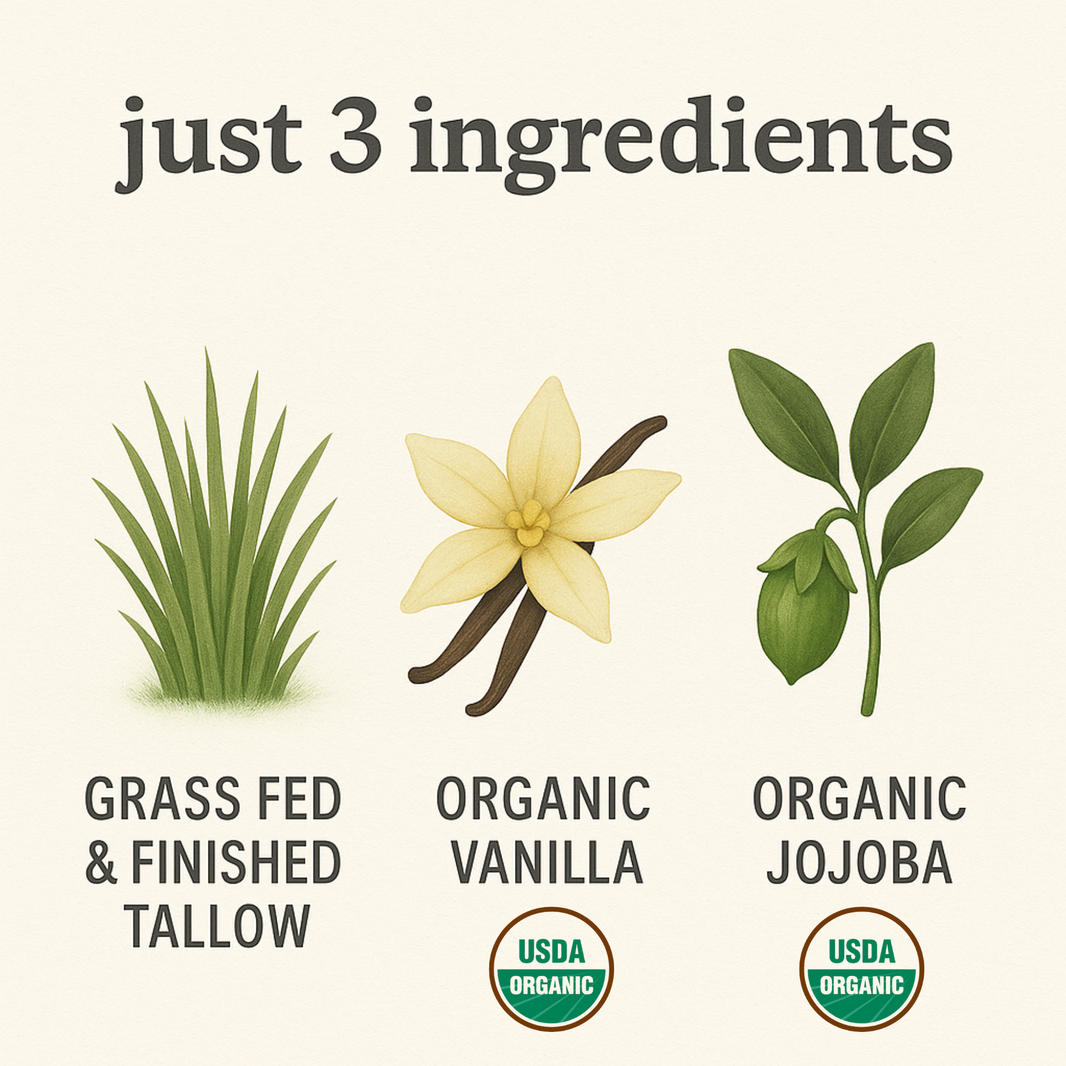 just 3 ingredients

GRASS FED & FINISHED TALLOW

ORGANIC VANILLA

USDA ORGANIC

ORGANIC JOJOBA

USDA ORGANIC